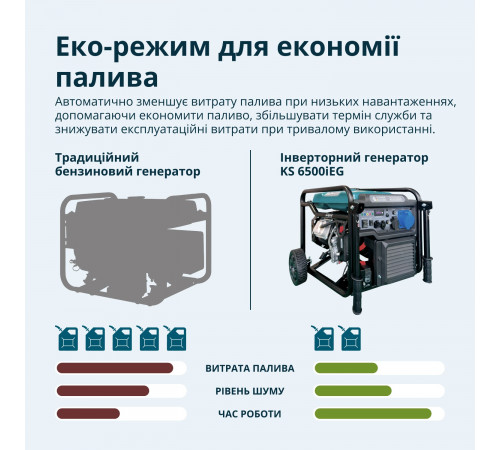 Еко-режим для економії палива

Автоматично зменшує витрату палива при низьких навантаженнях, допомагаючи економити паливо, збільшувати термін служби та знижувати експлуатаційні витрати при тривалому використанні.

Традиційний бензиновий генератор

Інверторний генератор KS 6500iEG

ВИТРАТА ПАЛИВА

РІВЕНЬ ШУМУ

ЧАС РОБОТИ