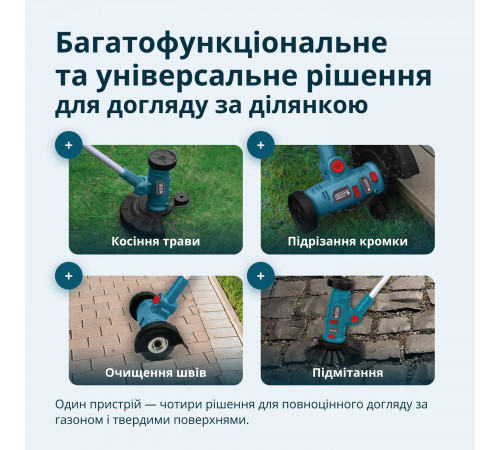 Багатофункціональне та універсальне рішення для догляду за ділянкою

+

Косіння трави

+

Підрізання кромки

+

Очищення швів

+

Підмітання

Один пристрій — чотири рішення для повноцінного догляду за газоном і твердими поверхнями.