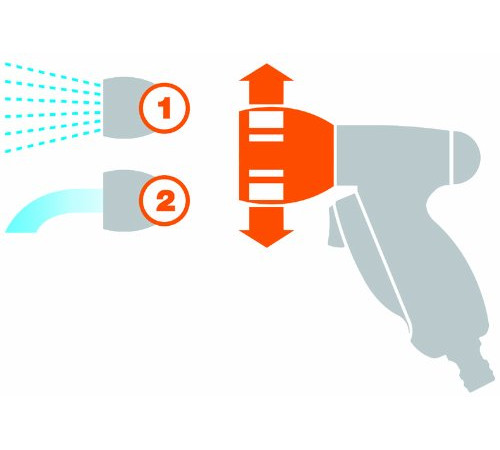 1
2